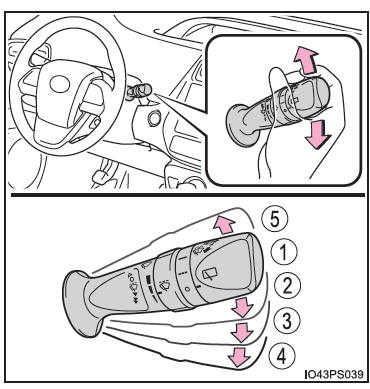 5
1
2
3
4
IO43PS039